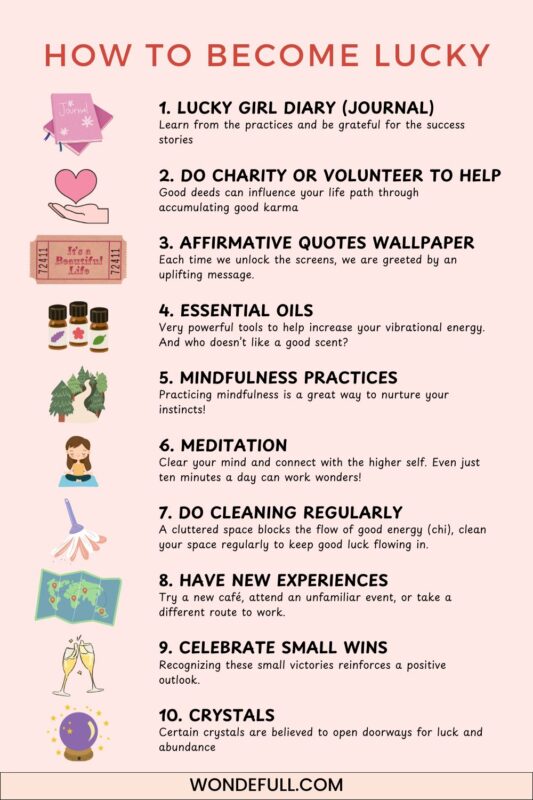 HOW TO BECOME LUCKY

Journal

1. LUCKY GIRL DIARY (JOURNAL)
Learn from the practices and be grateful for the success stories

2. DO CHARITY OR VOLUNTEER TO HELP
Good deeds can influence your life path through accumulating good karma

72411 It's a Beautiful Life 72411

3. AFFIRMATIVE QUOTES WALLPAPER
Each time we unlock the screens, we are greeted by an uplifting message.

4. ESSENTIAL OILS
Very powerful tools to help increase your vibrational energy. And who doesn't like a good scent?

5. MINDFULNESS PRACTICES
Practicing mindfulness is a great way to nurture your instincts!

6. MEDITATION
Clear your mind and connect with the higher self. Even just ten minutes a day can work wonders!

7. DO CLEANING REGULARLY
A cluttered space blocks the flow of good energy (chi), clean your space regularly to keep good luck flowing in.

8. HAVE NEW EXPERIENCES
Try a new café, attend an unfamiliar event, or take a different route to work.

9. CELEBRATE SMALL WINS
Recognizing these small victories reinforces a positive outlook.

10. CRYSTALS
Certain crystals are believed to open doorways for luck and abundance

WONDEFULL.COM